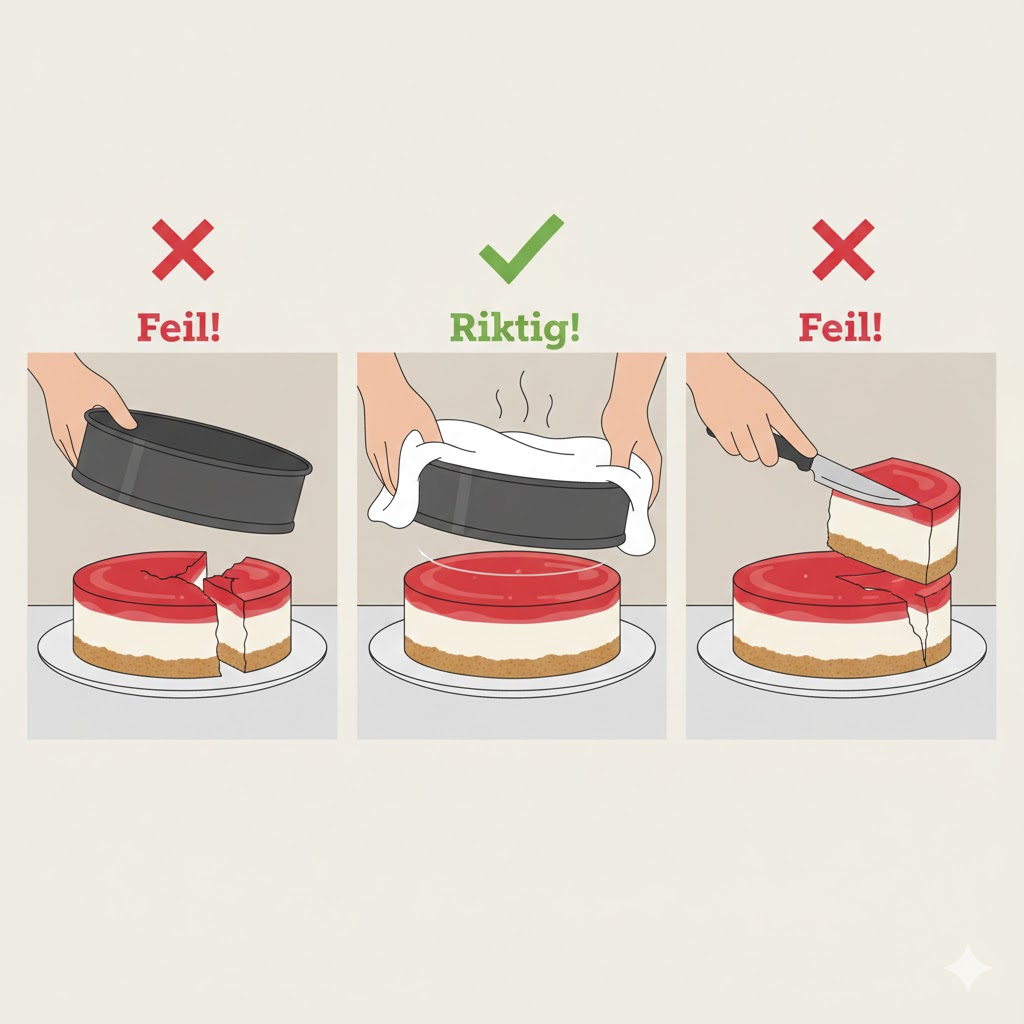 Feil!

Riktig!

Feil!